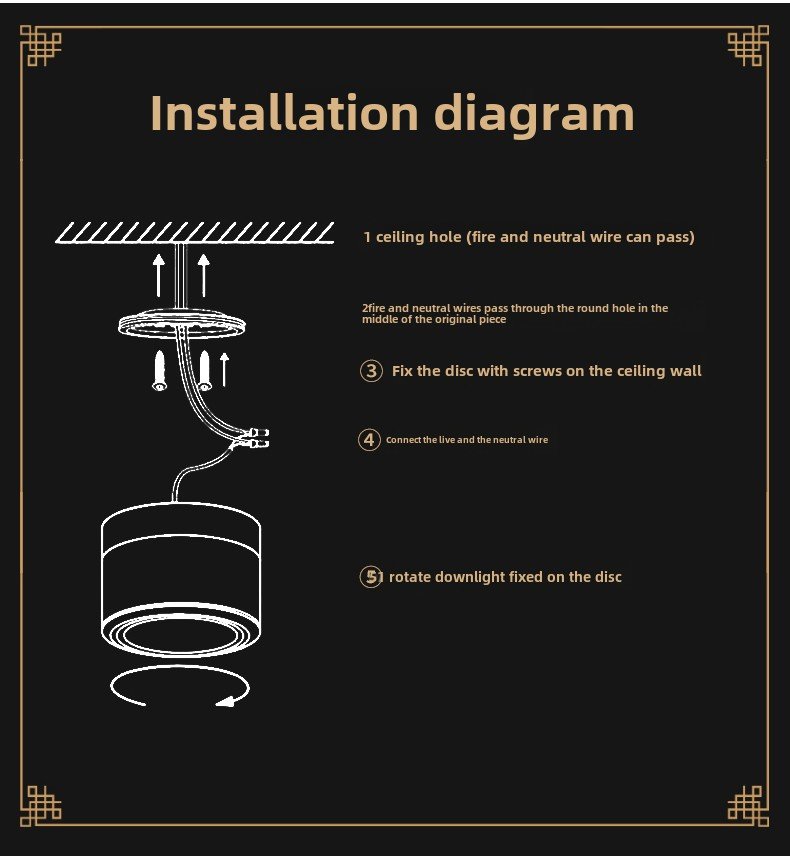 Installation diagram

1 ceiling hole (fire and neutral wire can pass)

2fire and neutral wires pass through the round hole in the middle of the original piece

③ Fix the disc with screws on the ceiling wall

④ Connect the live and the neutral wire

⑤ rotate downlight fixed on the disc