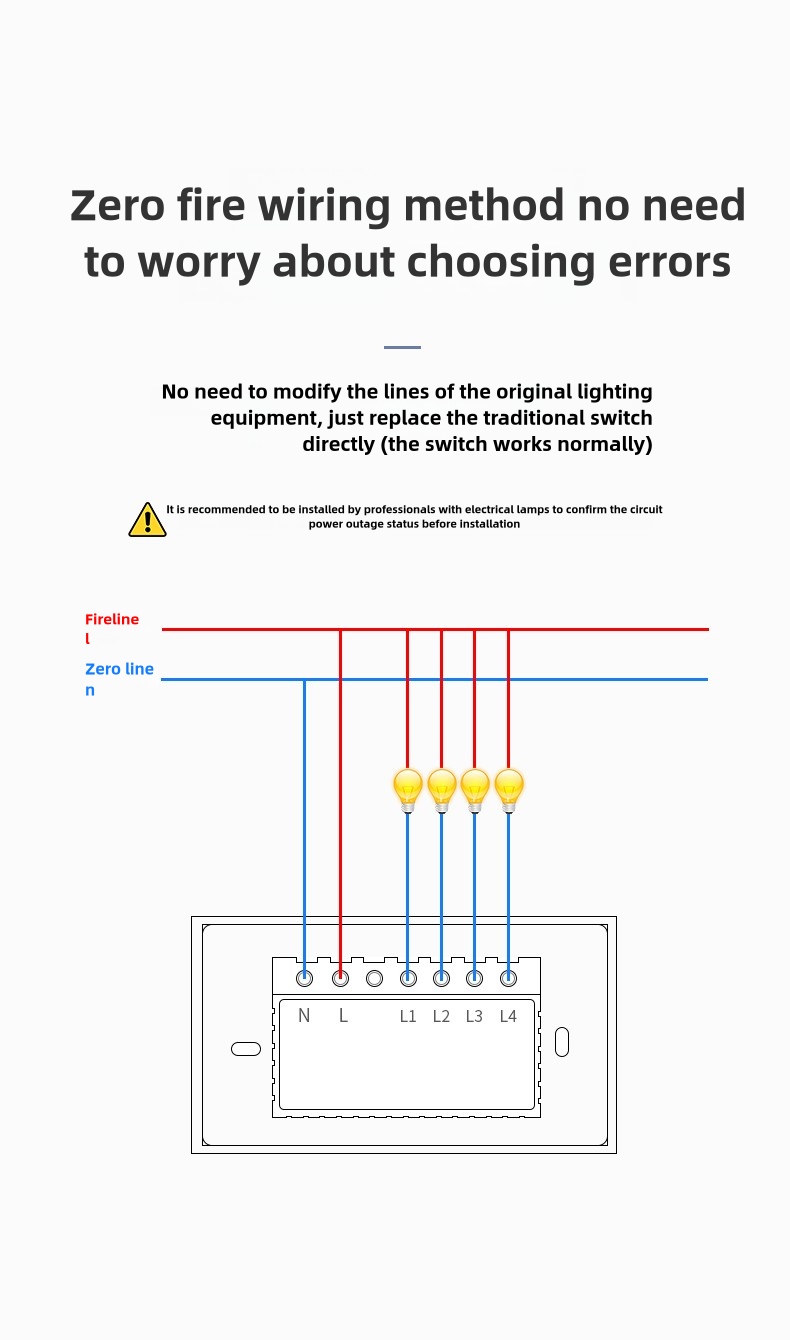 Zero fire wiring method no need to worry about choosing errors

No need to modify the lines of the original lighting equipment, just replace the traditional switch directly (the switch works normally)

It is recommended to be installed by professionals with electrical lamps to confirm the circuit power outage status before installation

Fireline l

Zero line n

N L L1 L2 L3 L4