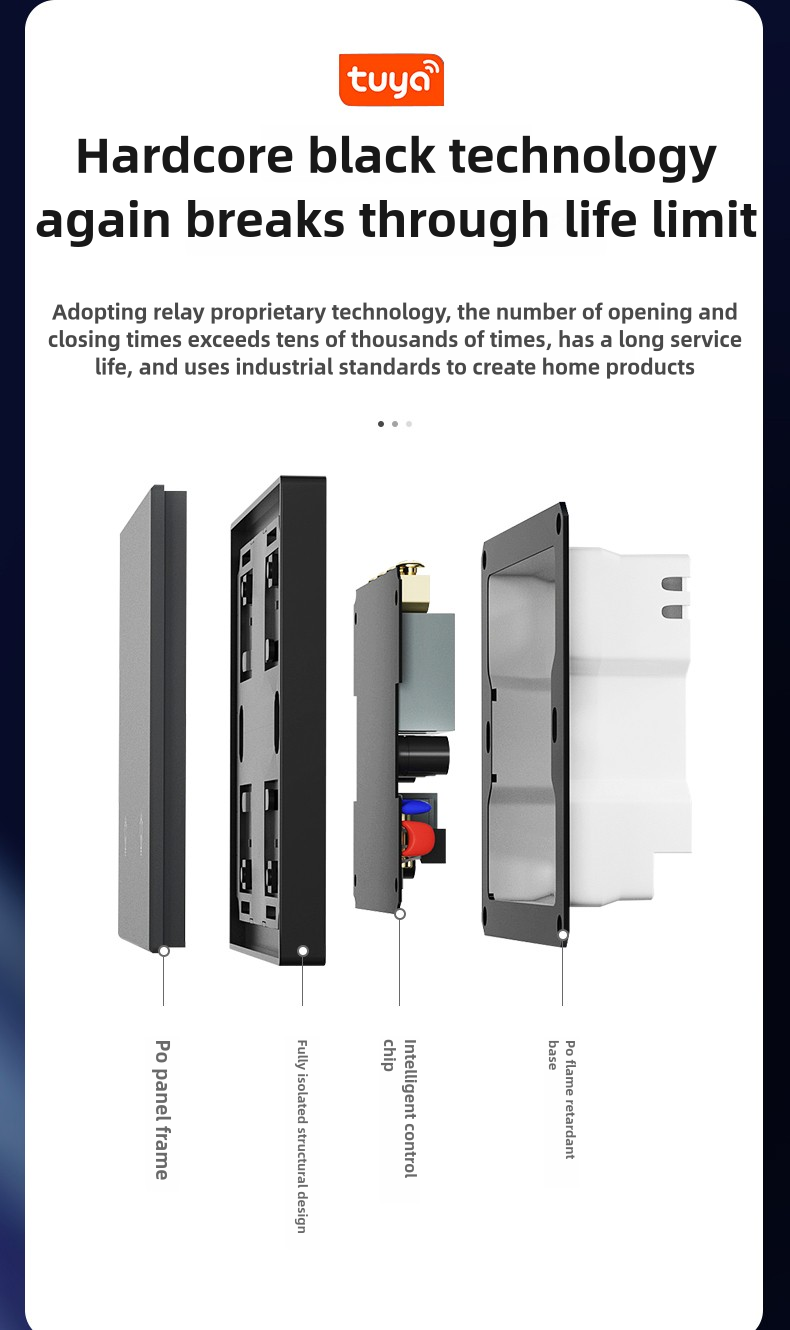 tuya

Hardcore black technology again breaks through life limit

Adopting relay proprietary technology, the number of opening and closing times exceeds tens of thousands of times, has a long service life, and uses industrial standards to create home products

Po panel frame

Fully isolated structural design

Intelligent control chip

Po flame retardant base