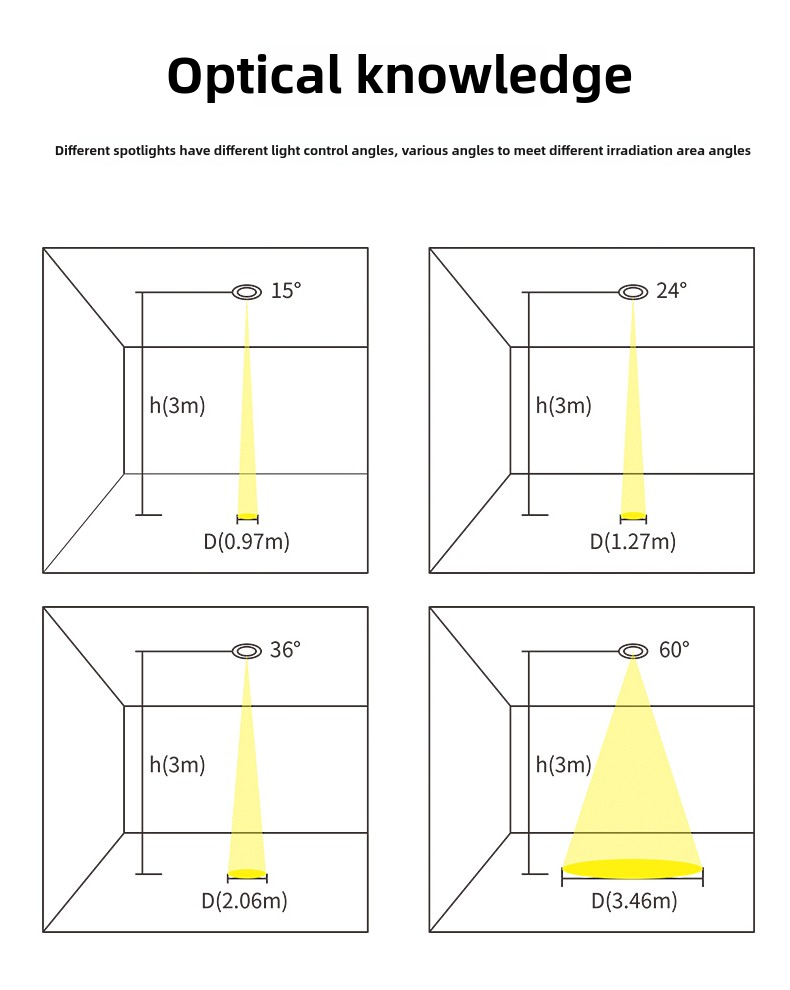 Optical knowledge

Different spotlights have different light control angles, various angles to meet different irradiation area angles

15°
h(3m)
D(0.97m)

24°
h(3m)
D(1.27m)

36°
h(3m)
D(2.06m)

60°
h(3m)
D(3.46m)