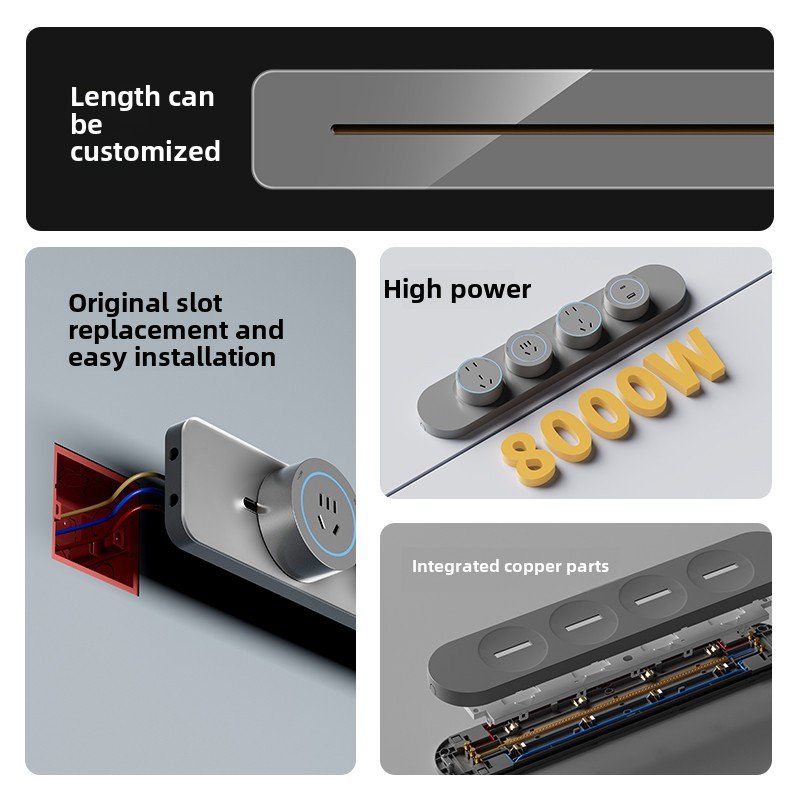 Length can be customized

Original slot replacement and easy installation

High power

8000W

Integrated copper parts